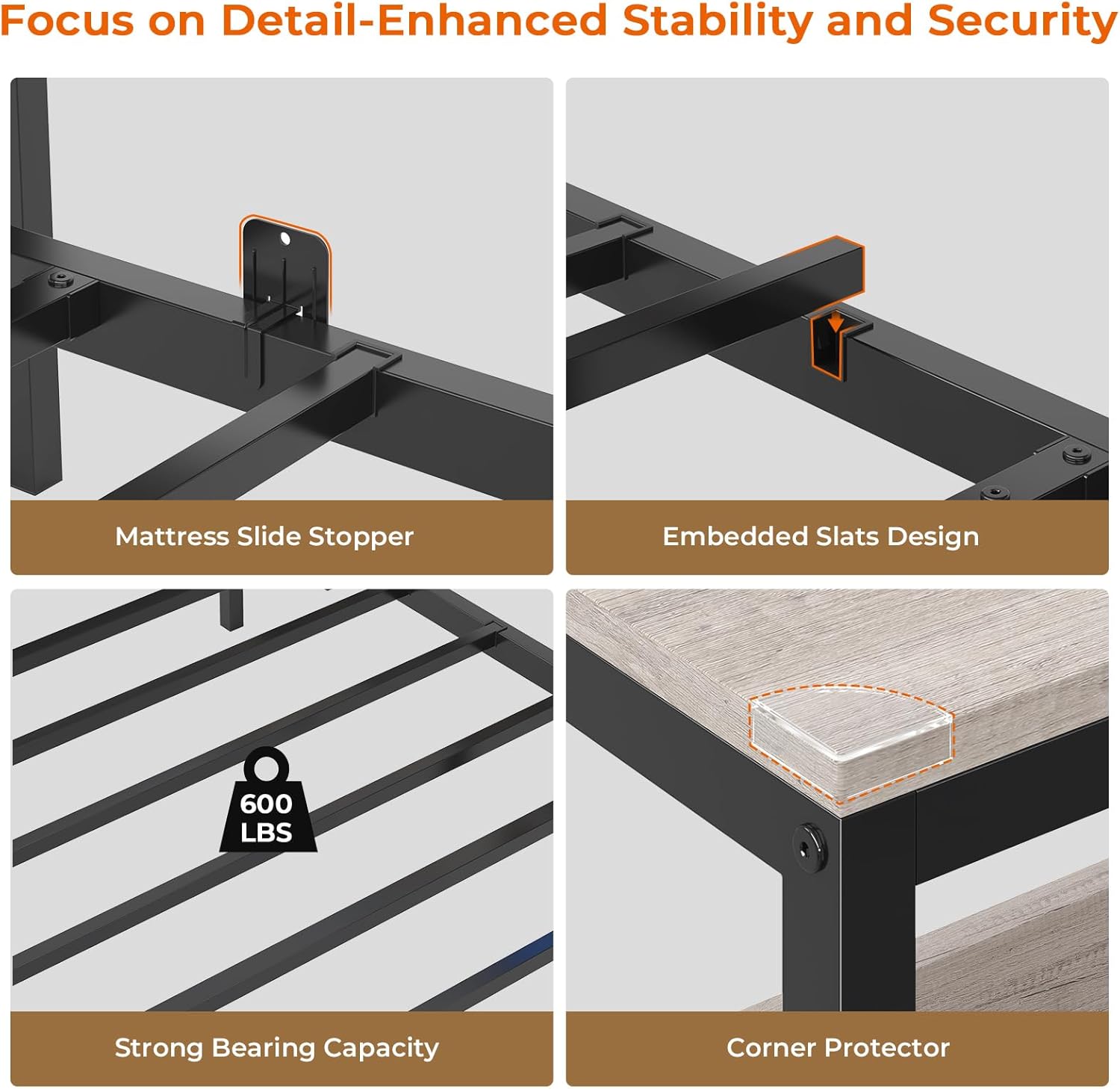 Focus on Detail-Enhanced Stability and Security

Mattress Slide Stopper

Embedded Slats Design

600 LBS

Strong Bearing Capacity

Corner Protector