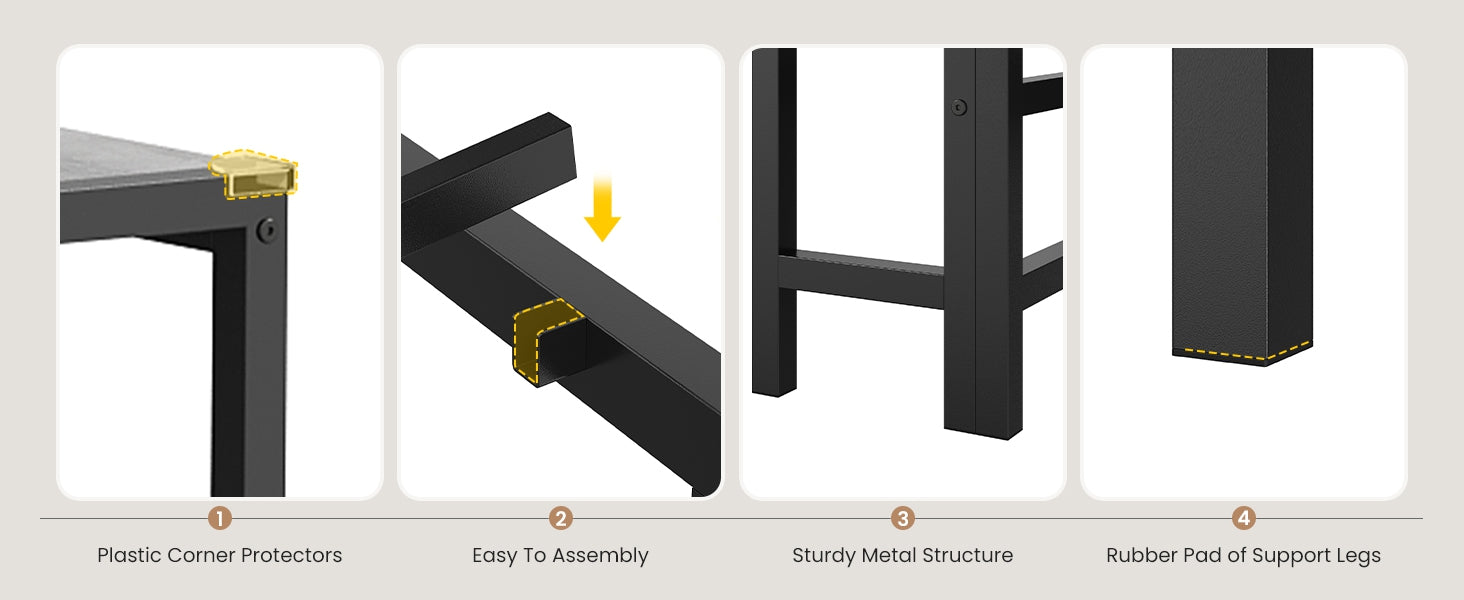 1
Plastic Corner Protectors

2
Easy To Assembly

3
Sturdy Metal Structure

4
Rubber Pad of Support Legs