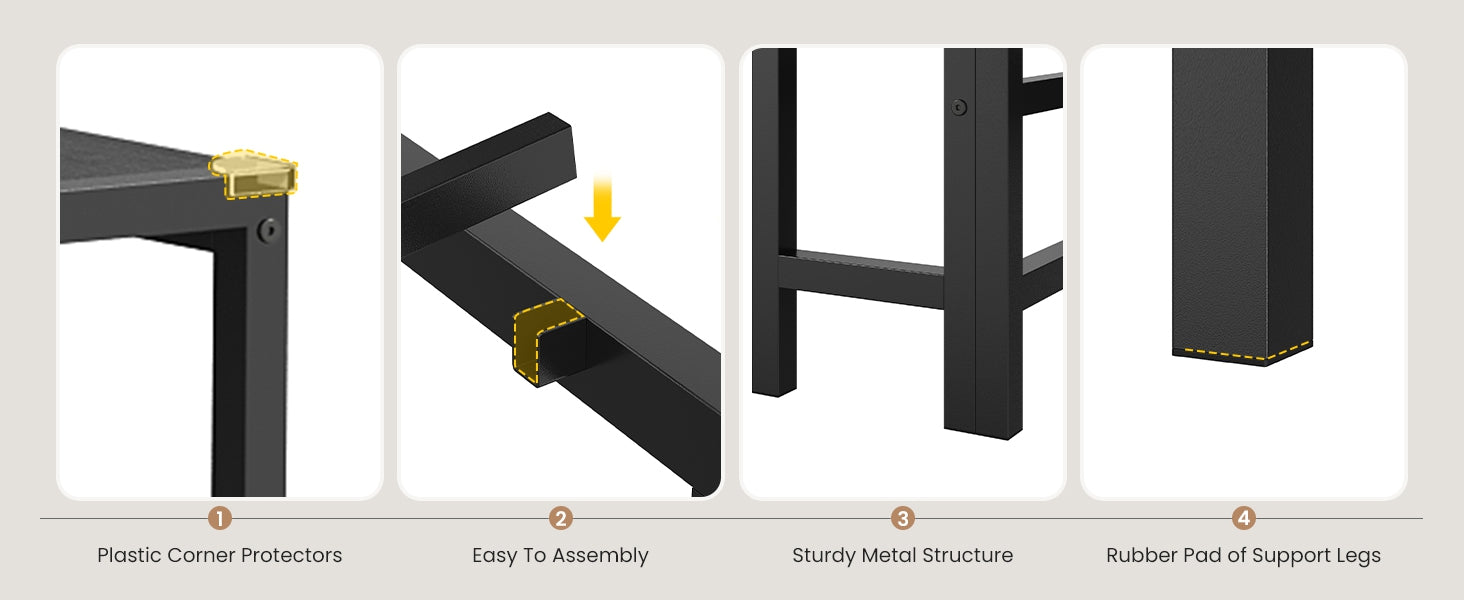 1
Plastic Corner Protectors

2
Easy To Assembly

3
Sturdy Metal Structure

4
Rubber Pad of Support Legs