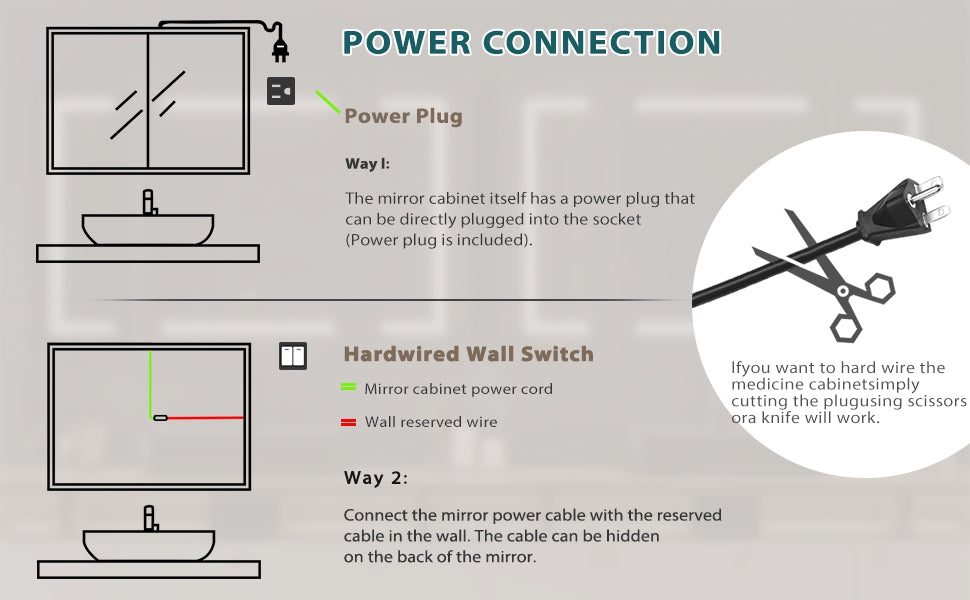 POWER CONNECTION

Power Plug

Way I:

The mirror cabinet itself has a power plug that can be directly plugged into the socket (Power plug is included).

Ifyou want to hard wire the medicine cabinetsimply cutting the plugusing scissors ora knife will work.

Hardwired Wall Switch

Mirror cabinet power cord

Wall reserved wire

Way 2:

Connect the mirror power cable with the reserved cable in the wall. The cable can be hidden on the back of the mirror.