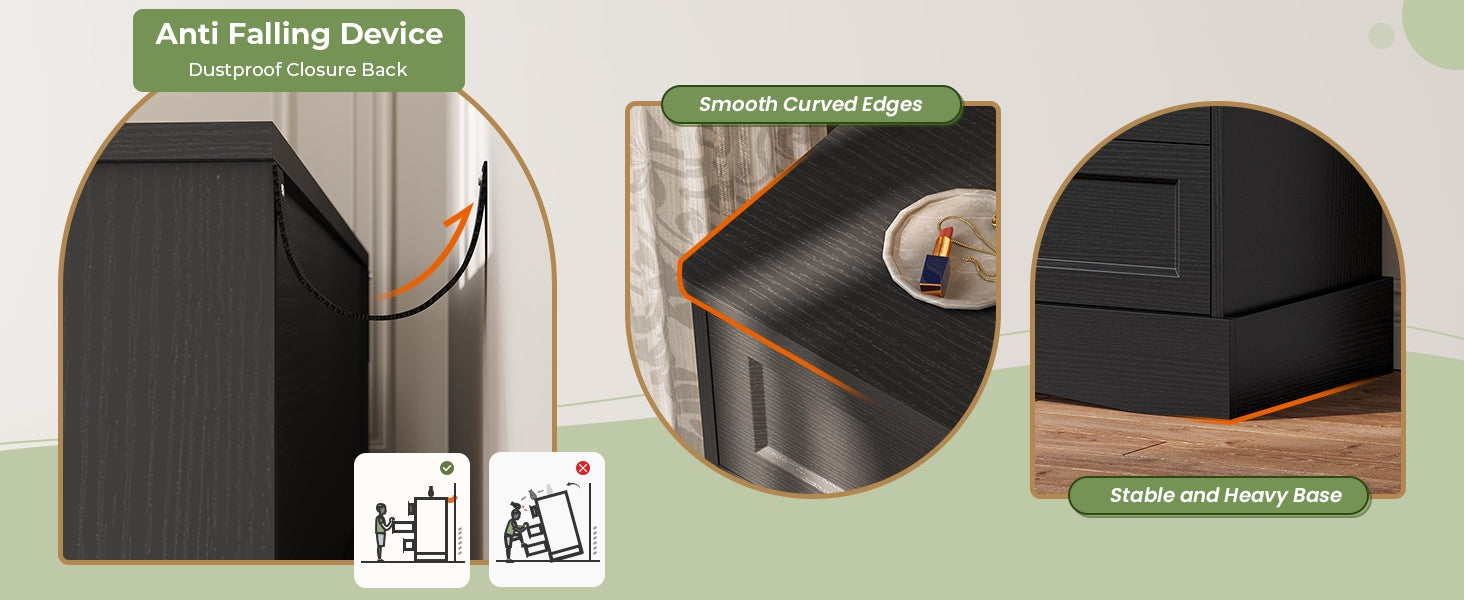 Anti Falling Device
Dustproof Closure Back

Smooth Curved Edges

Stable and Heavy Base